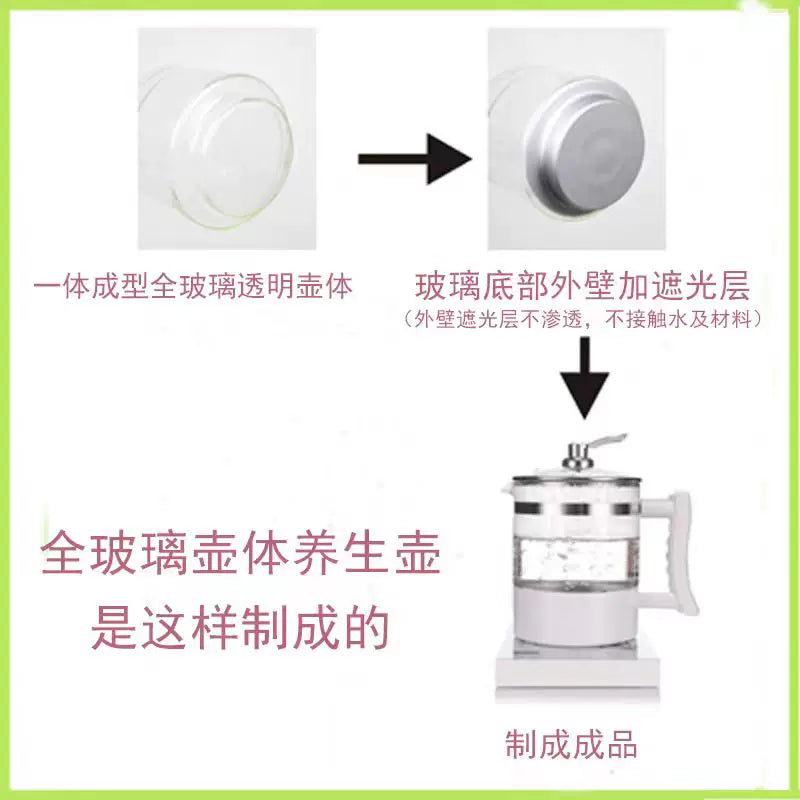 一体成型全玻璃透明壶体

玻璃底部外壁加遮光层
（外壁遮光层不渗透，不接触水及材料）

全玻璃壶体养生壶
是这样制成的

制成成品